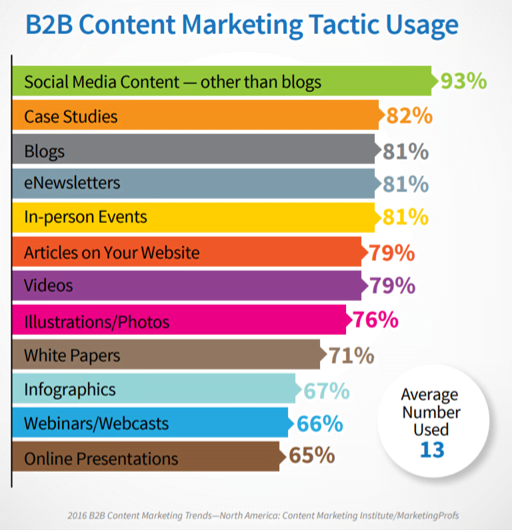 B2B Content Marketing Tactic Usage

Social Media Content — other than blogs 93%
Case Studies 82%
Blogs 81%
eNewsletters 81%
In-person Events 81%
Articles on Your Website 79%
Videos 79%
Illustrations/Photos 76%
White Papers 71%
Infographics 67%
Webinars/Webcasts 66%
Online Presentations 65%

Average Number Used 13

2016 B2B Content Marketing Trends—North America: Content Marketing Institute/MarketingProfs